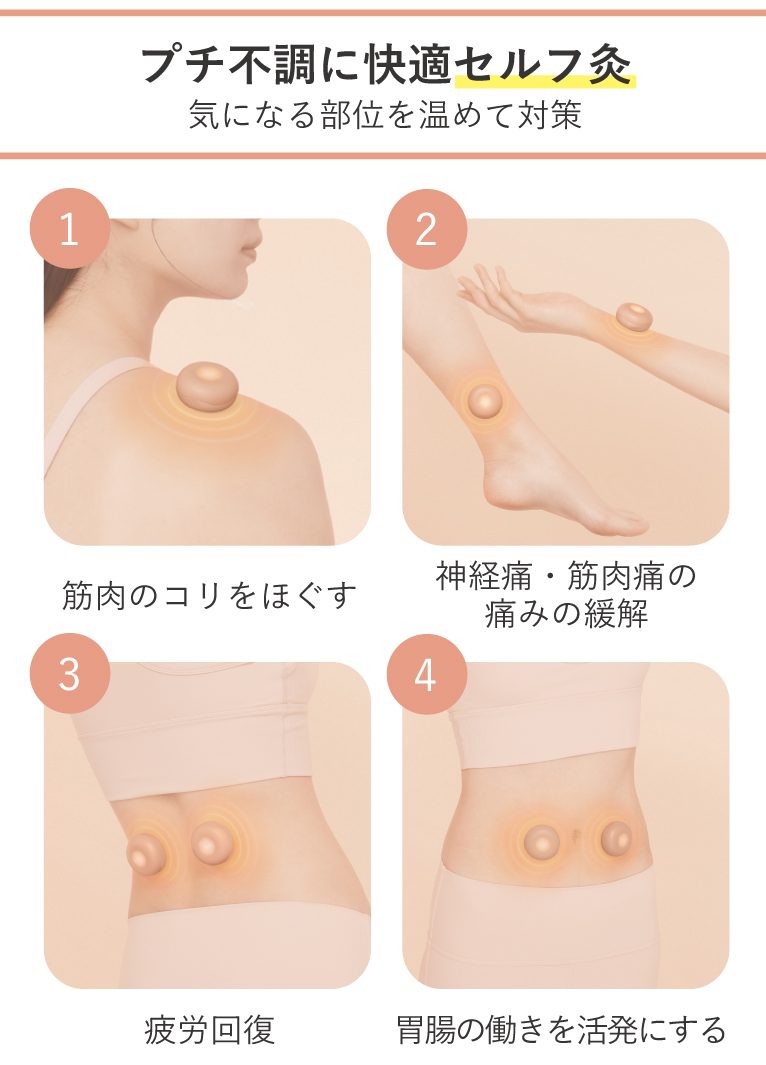 プチ不調に快適セルフ灸
気になる部位を温めて対策

1

筋肉のコリをほぐす

2

神経痛・筋肉痛の痛みの緩解

3

疲労回復

4

胃腸の働きを活発にする